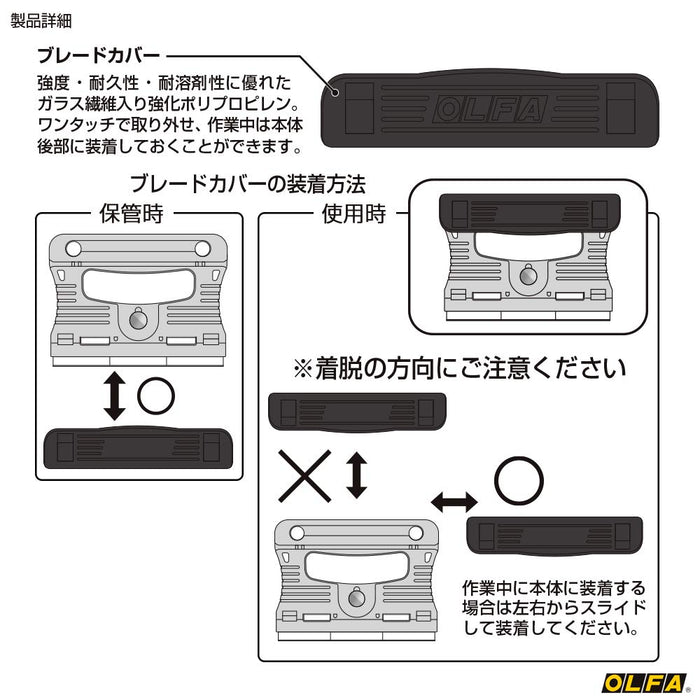 製品詳細

ブレードカバー

強度・耐久性・耐溶剤性に優れたガラス繊維入り強化ポリプロピレン。ワンタッチで取り外せ、作業中は本体後部に装着しておくことができます。

OLFA

ブレードカバーの装着方法

保管時

使用時

※着脱の方向にご注意ください

作業中に本体に装着する場合は左右からスライドして装着してください。

OLFA