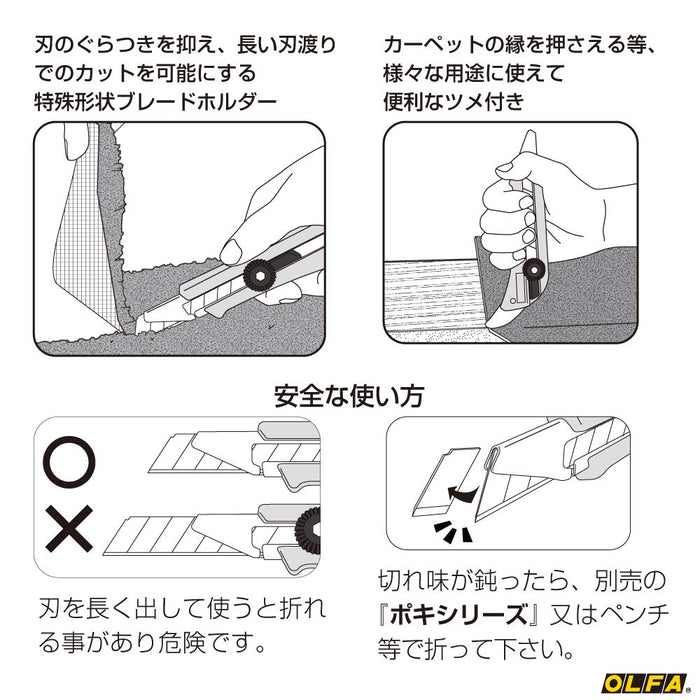 刃のぐらつきを抑え、長い刃渡りでのカットを可能にする特殊形状ブレードホルダー

カーペットの縁を押さえる等、様々な用途に使えて便利なツメ付き

安全な使い方

○

×

刃を長く出して使うと折れる事があり危険です。

切れ味が鈍ったら、別売の『ポキシリーズ』又はペンチ等で折って下さい。

OLFA