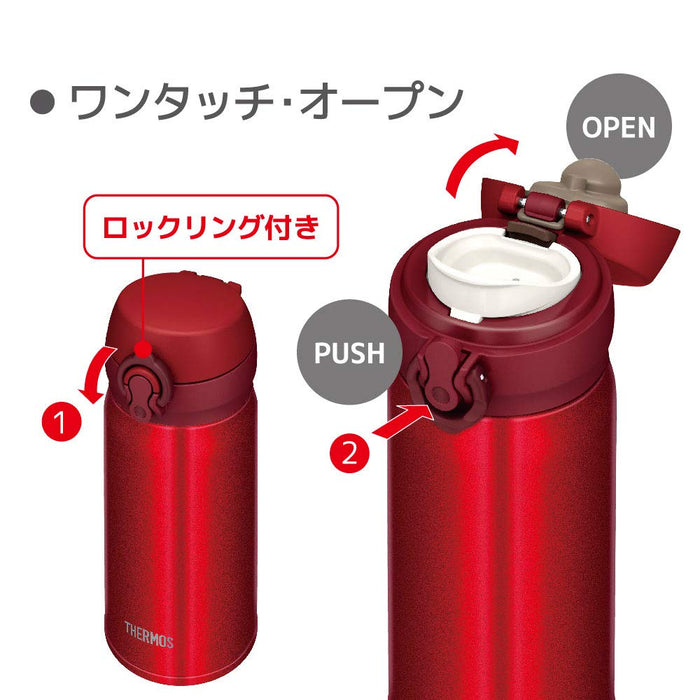 ● ワンタッチ・オープン

OPEN

ロックリング付き

PUSH

1

2

THERMOS