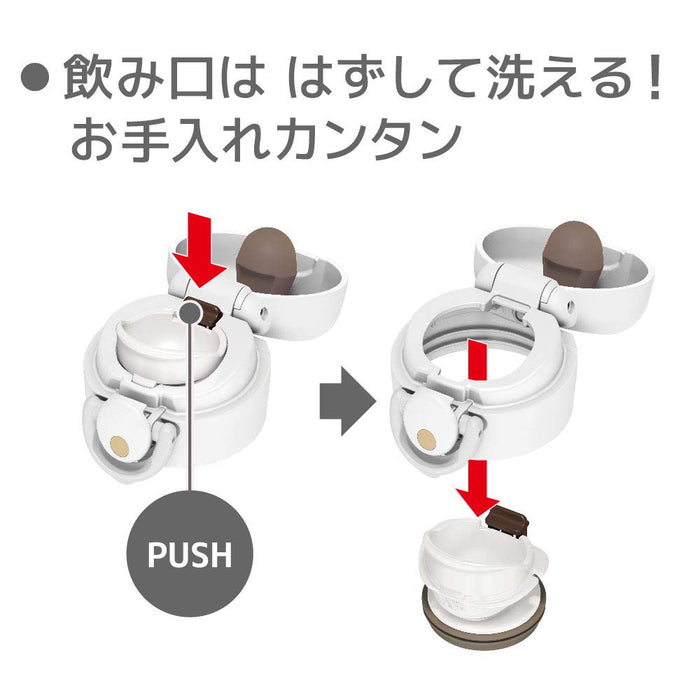 ● 飲み口は はずして洗える！
お手入れカンタン

PUSH