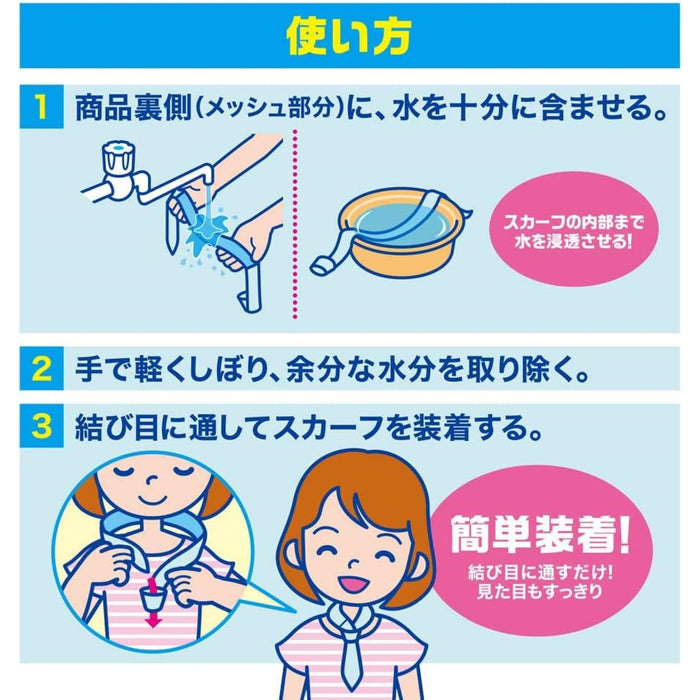 使い方

1 商品裏側(メッシュ部分)に、水を十分に含ませる。

スカーフの内部まで水を浸透させる!

2 手で軽くしぼり、余分な水分を取り除く。

3 結び目に通してスカーフを装着する。

簡単装着!
結び目に通すだけ!
見た目もすっきり