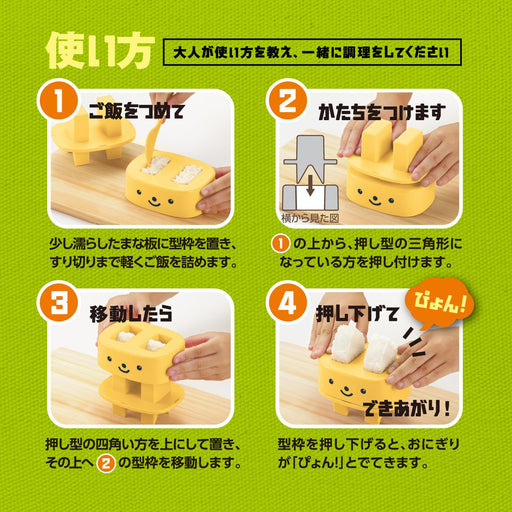 使い方

大人が使い方を教え、一緒に調理をしてください

1 ご飯をつめて

少し濡らしたまな板に型枠を置き、すり切りまで軽くご飯を詰めます。

2 かたちをつけます

横から見た図

1 の上から、押し型の三角形になっている方を押し付けます。

3 移動したら

押し型の四角い方を上にして置き、その上へ 2 の型枠を移動します。

4 押し下げて

ぴょん!

できあがり!

型枠を押し下げると、おにぎりが「ぴょん!」とでてきます。