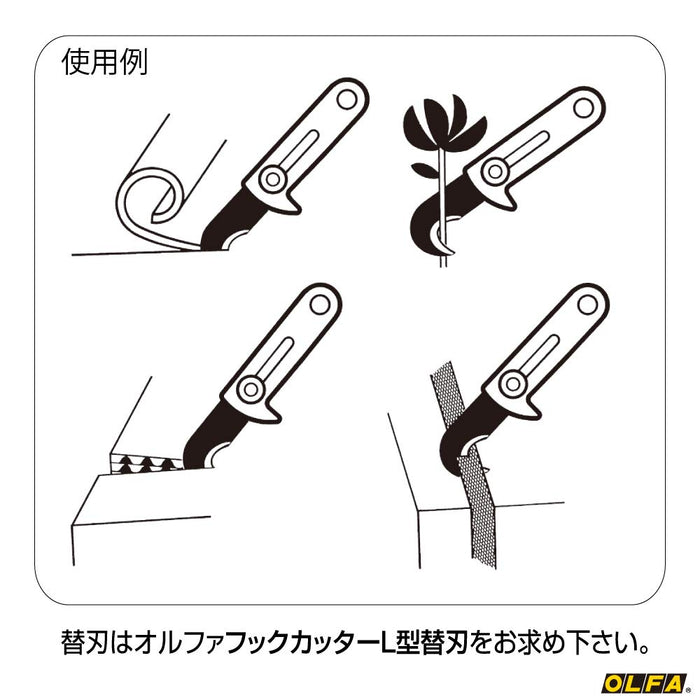 使用例

替刃はオルファフックカッターL型替刃をお求め下さい。

OLFA