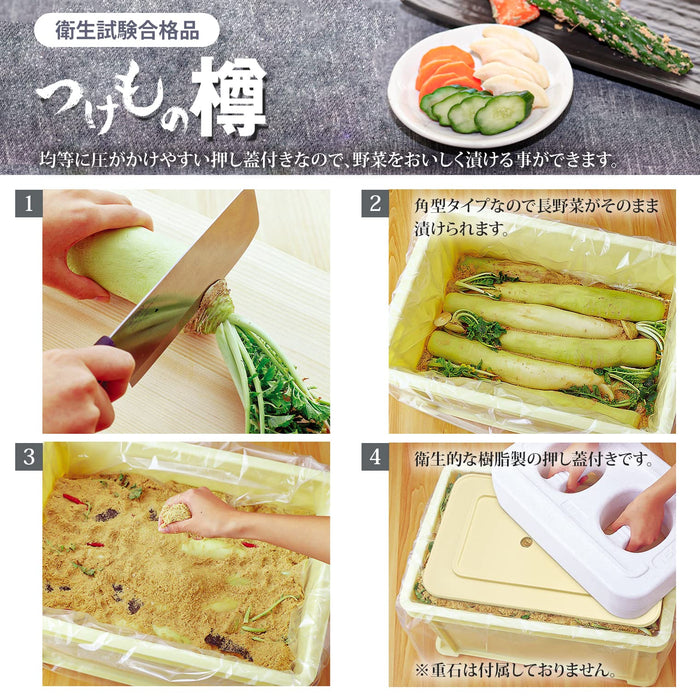 衛生試験合格品

つけもの樽

均等に圧がかけやすい押し蓋付きなので、野菜をおいしく漬ける事ができます。

1

2

角型タイプなので長野菜がそのまま漬けられます。

3

4

衛生的な樹脂製の押し蓋付きです。

※重石は付属しておりません。